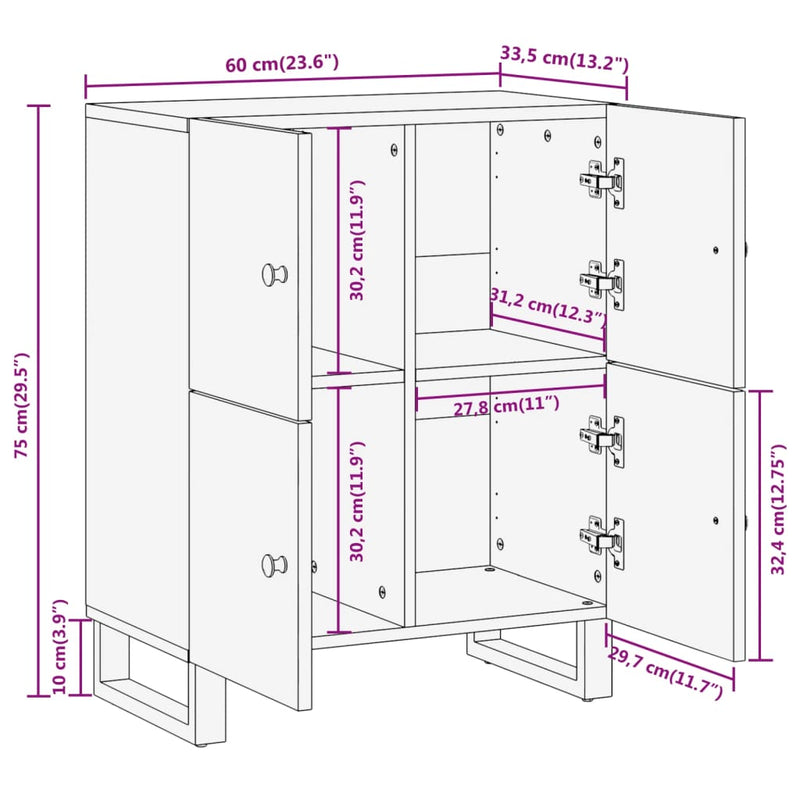 60 cm(23.6")

33,5 cm(13.2")

75 cm(29.5")

30,2 cm(11.9")

31,2 cm(12.3")

27,8 cm(11")

30,2 cm(11.9")

32,4 cm(12.75")

10 cm(3.9")

29,7 cm(11.7")