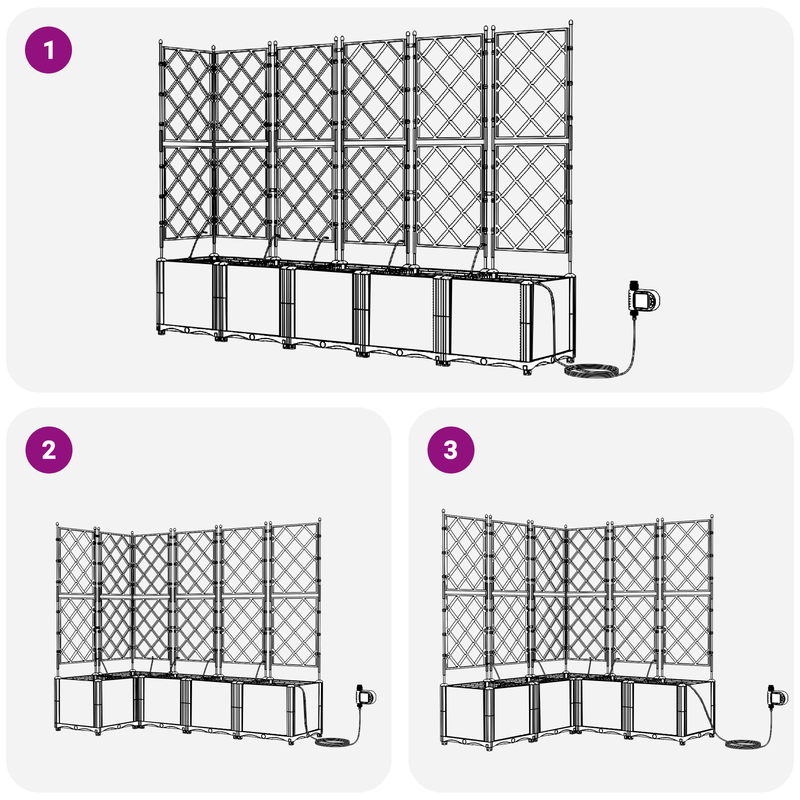 1

2

3