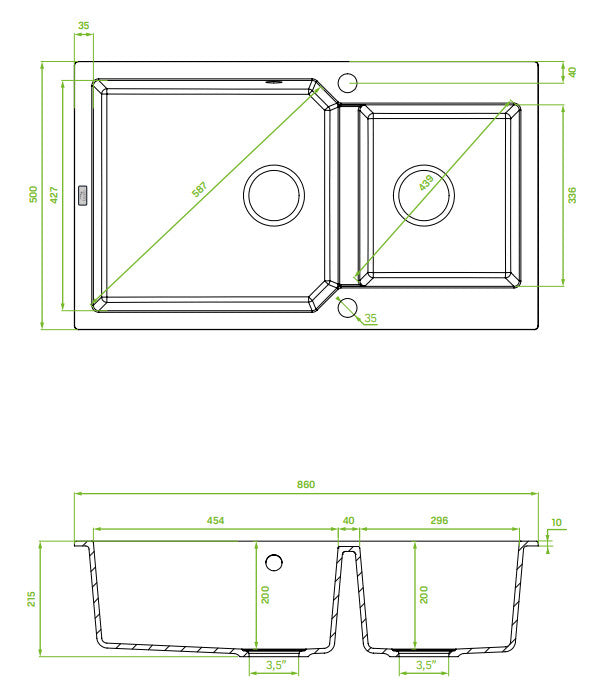 35
40
500
427
587
439
336
35

860
454
40
296
10
215
200
200
3,5"
3,5"