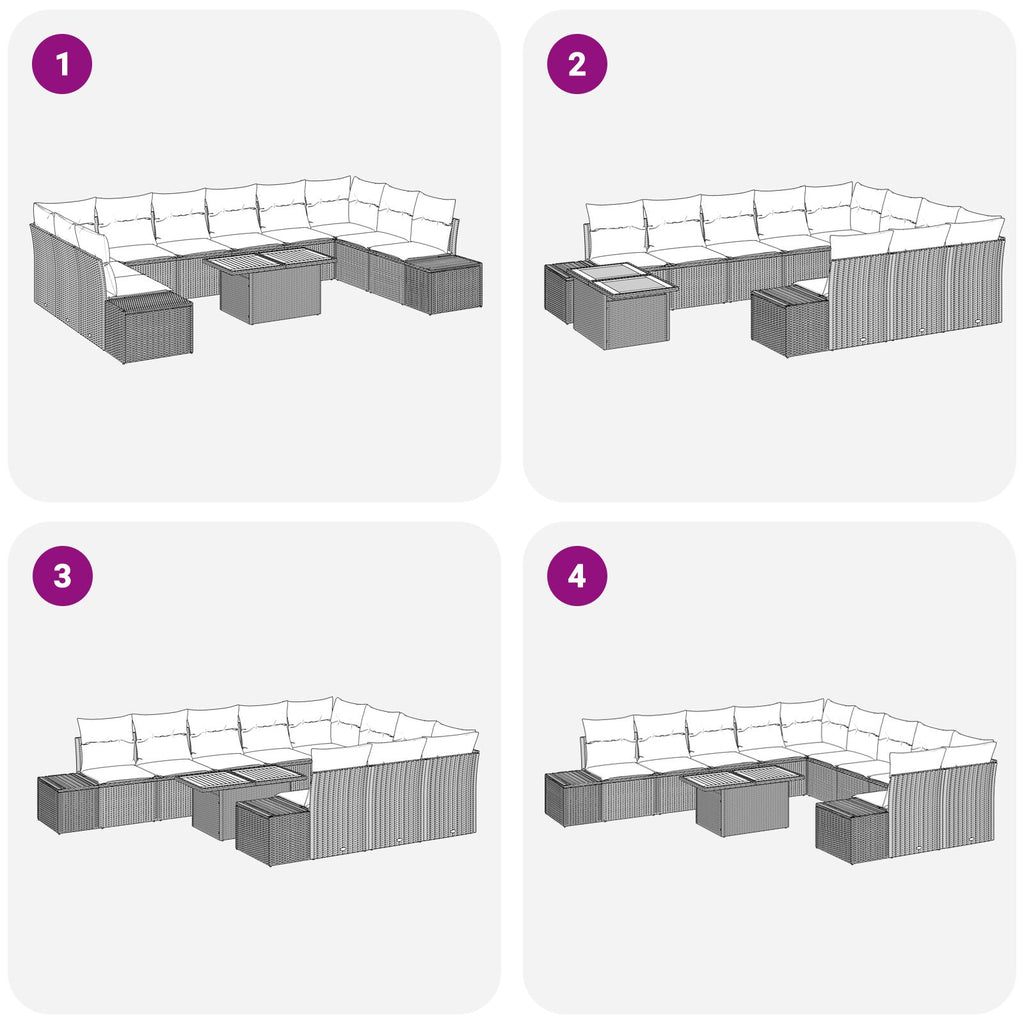 1

2

3

4