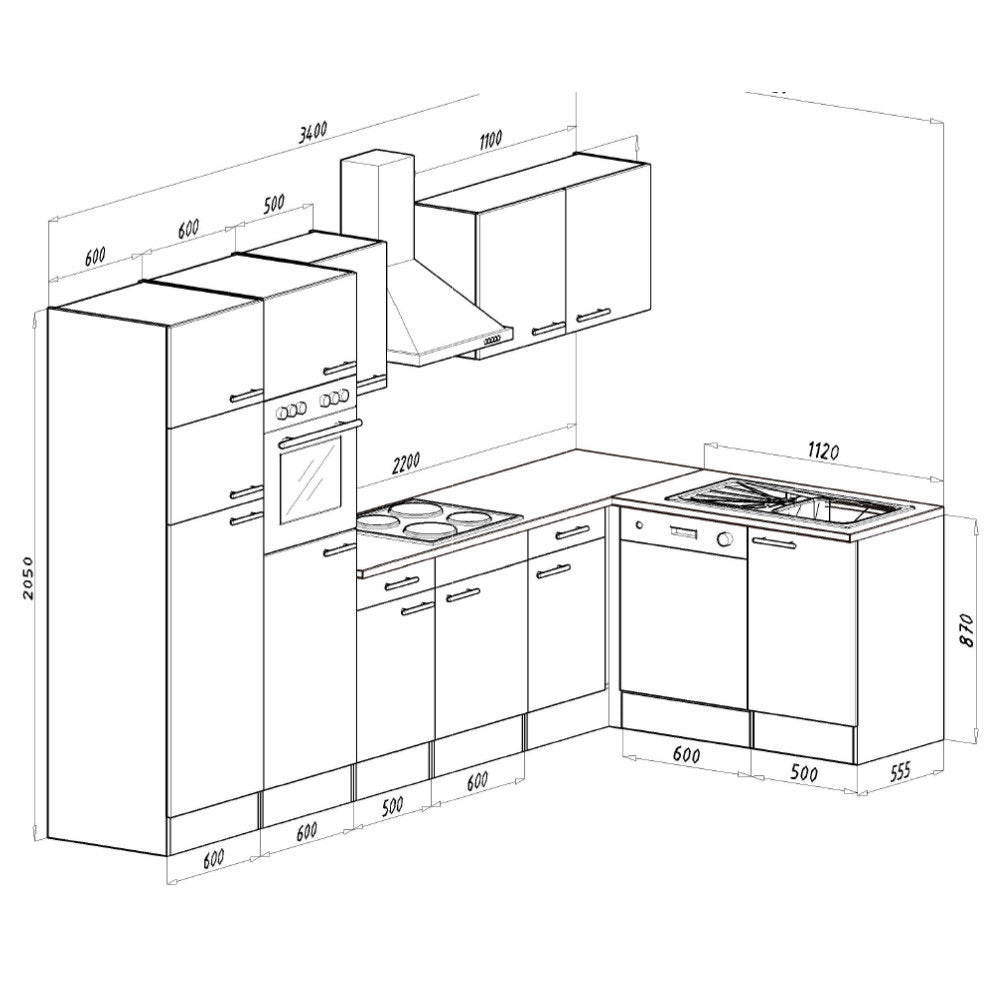 3400
1100
600
600
500
2200
1120
2050
870
600
500
555
600
600
500
600