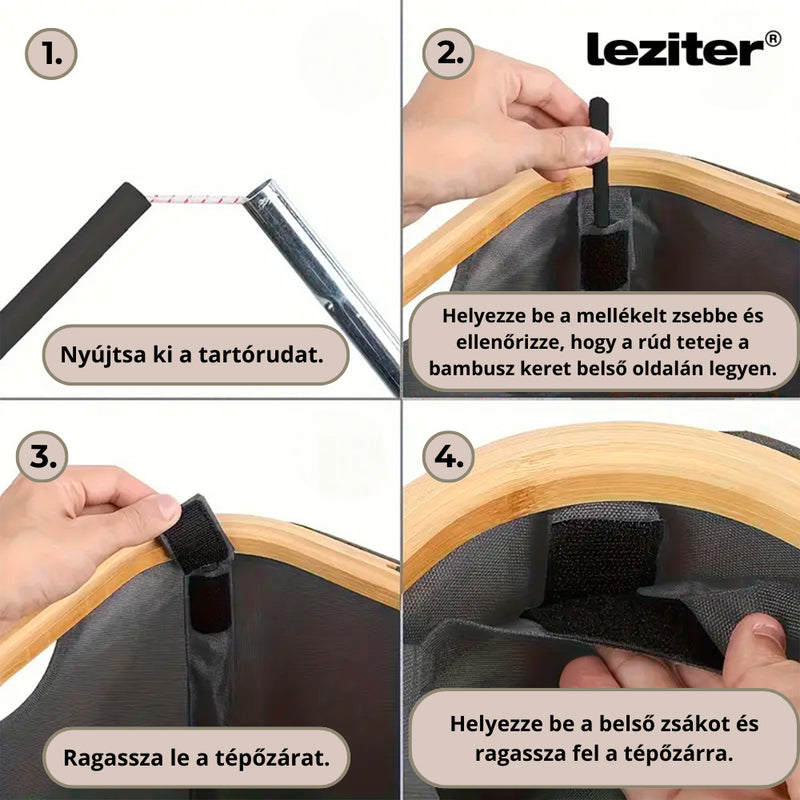 1.

Nyújtsa ki a tartórudat.

2.

leziter®

Helyezze be a mellékelt zsebbe és ellenőrizze, hogy a rúd teteje a bambusz keret belső oldalán legyen.

3.

Ragassza le a tépőzárat.

4.

Helyezze be a belső zsákot és ragassza fel a tépőzárra.