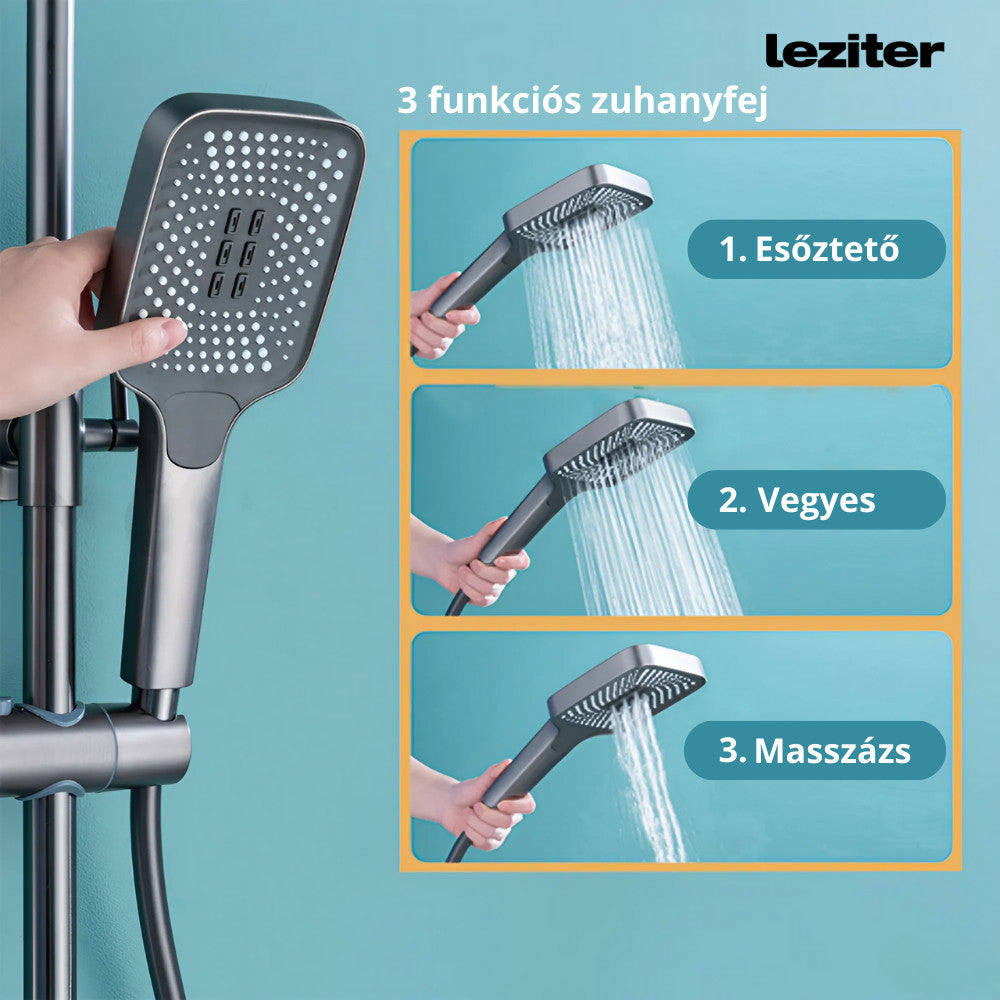 leziter

3 funkciós zuhanyfej

1. Esőztető

2. Vegyes

3. Masszázs