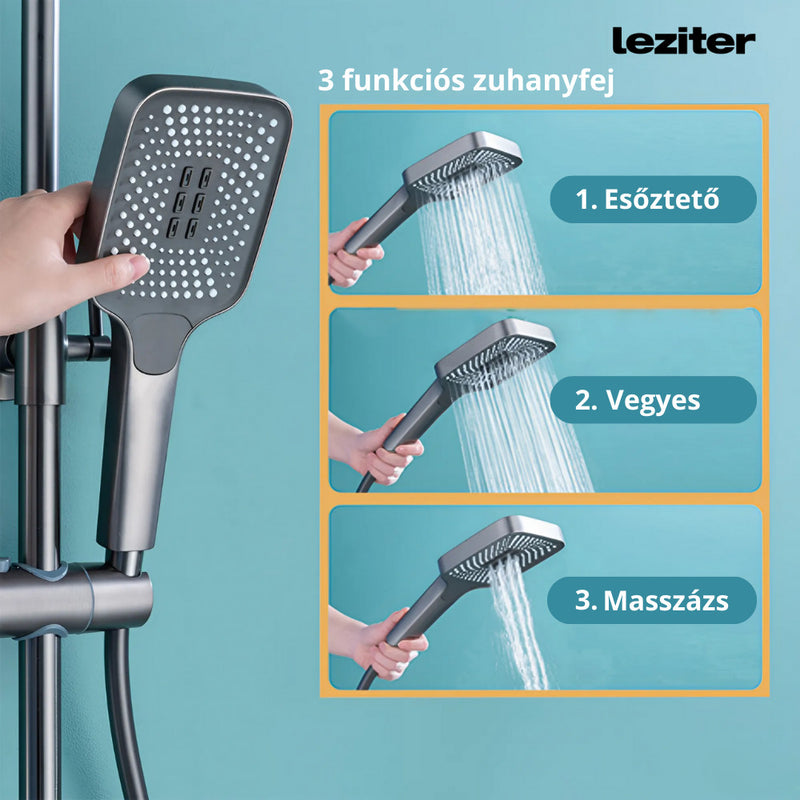 leziter

3 funkciós zuhanyfej

1. Esőztető

2. Vegyes

3. Masszázs