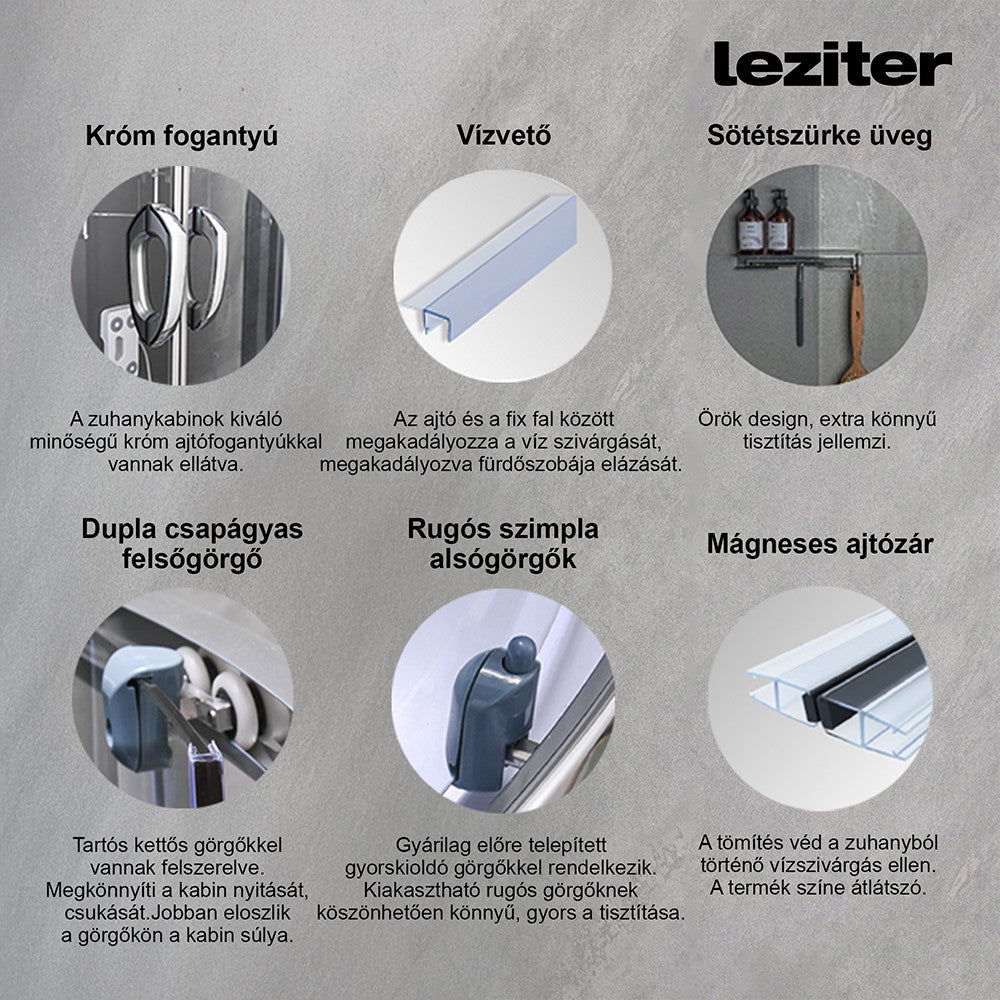 leziter

Króm fogantyú

A zuhanykabinok kiváló minőségű króm ajtófogantyúkkal vannak ellátva.

Vízvető

Az ajtó és a fix fal között megakadályozza a víz szivárgását, megakadályozva fürdőszobája elázását.

Sötétszürke üveg

Örök design, extra könnyű tisztítás jellemzi.

Dupla csapágyas felsőgörgő

Tartós kettős görgőkkel vannak felszerelve. Megkönnyíti a kabin nyitását, csukását.Jobban eloszlik a görgőkön a kabin súlya.

Rugós szimpla alsógörgők

Gyárilag előre telepített gyorskioldó görgőkkel rendelkezik. Kiakasztható rugós görgőknek köszönhetően könnyű, gyors a tisztítása.

Mágneses ajtózár

A tömítés véd a zuhanyból történő vízszivárgás ellen. A termék színe átlátszó.