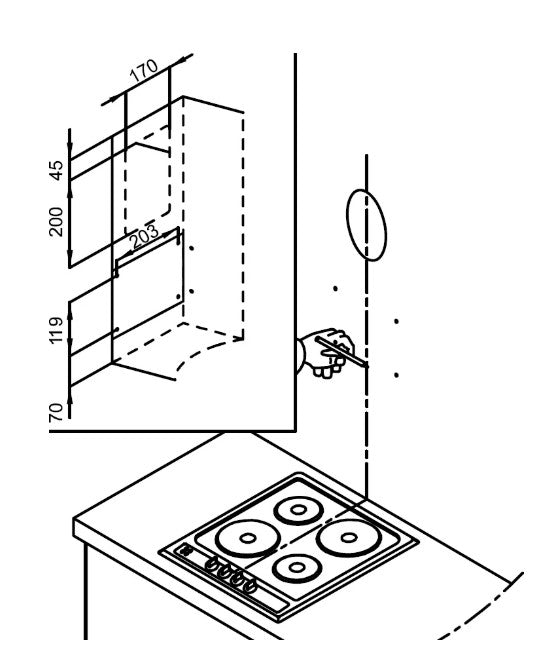 170
45
200
203
119
70