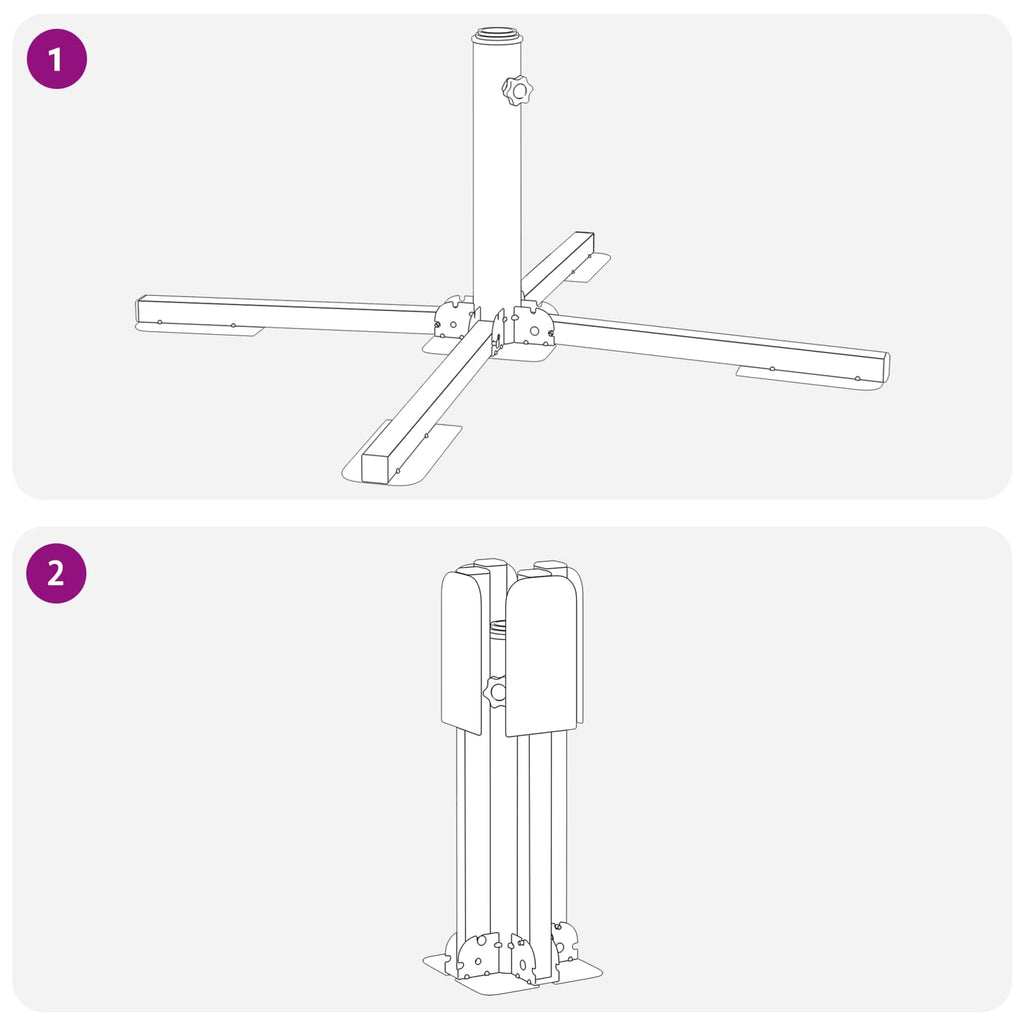 1

2