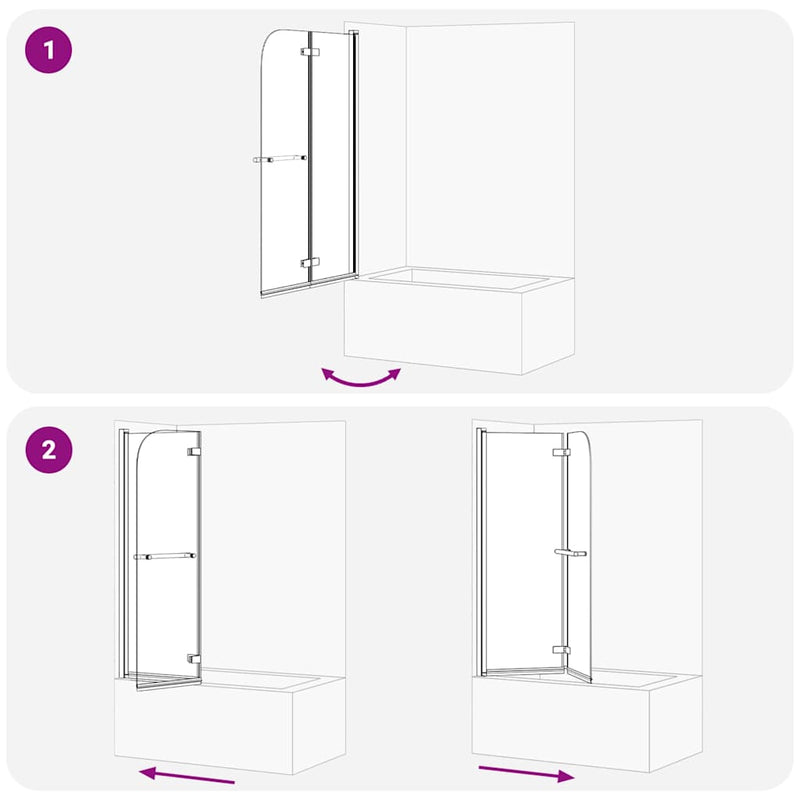 1

2