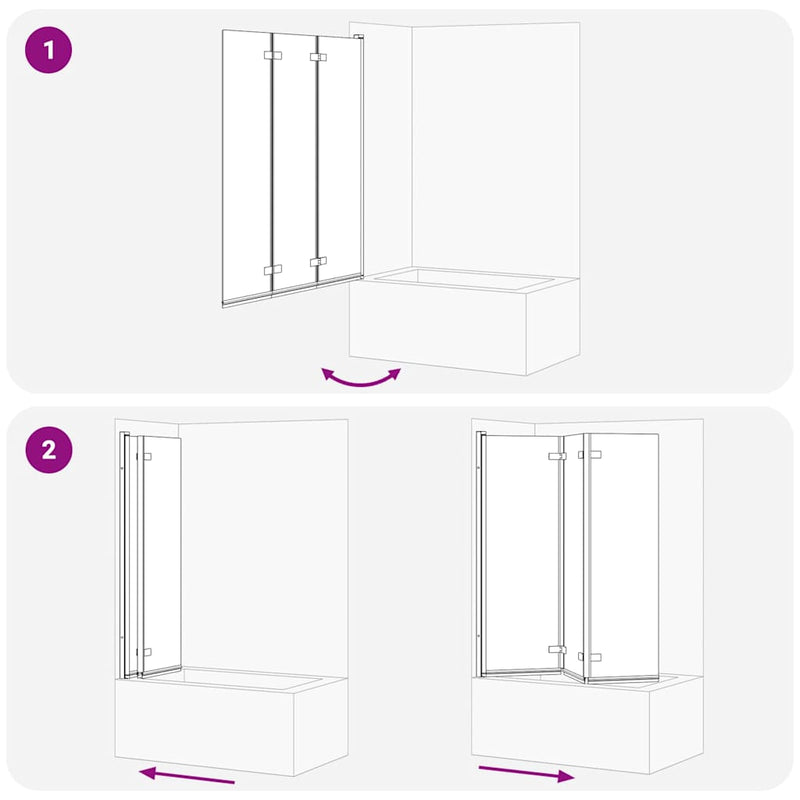 1

2