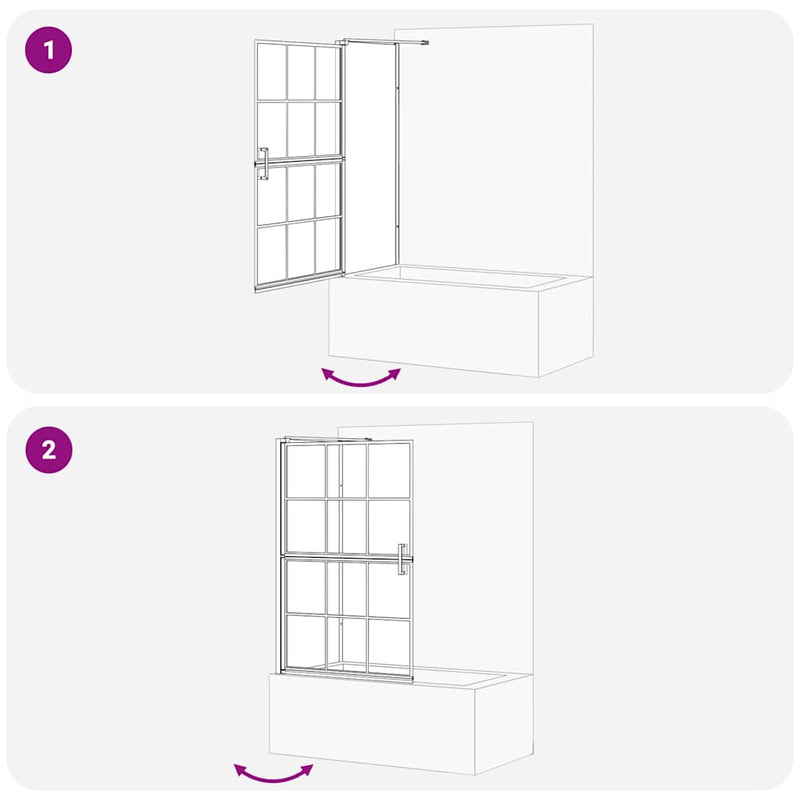 1

2