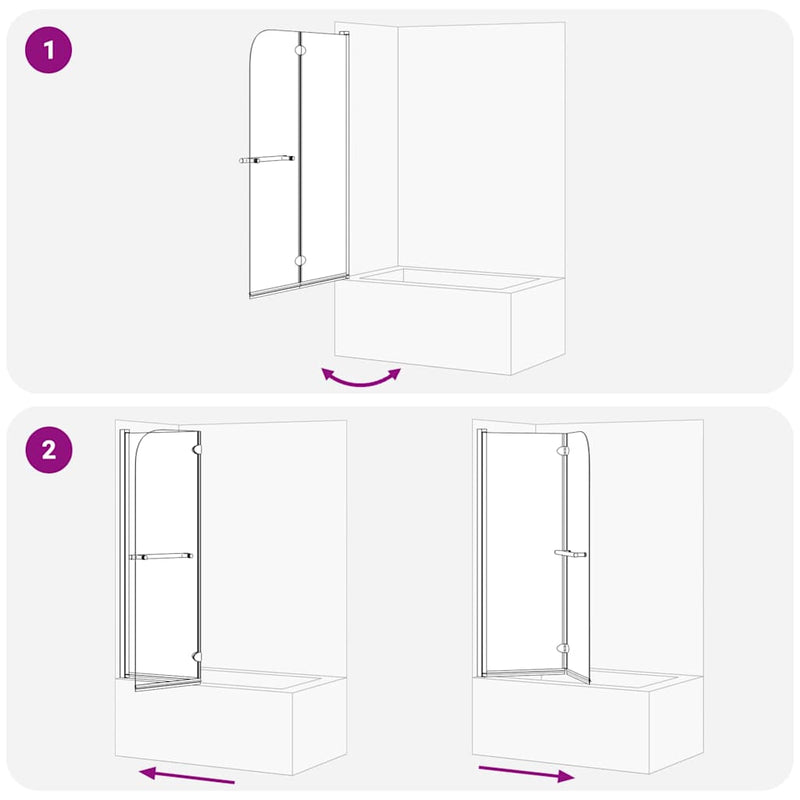 1

2