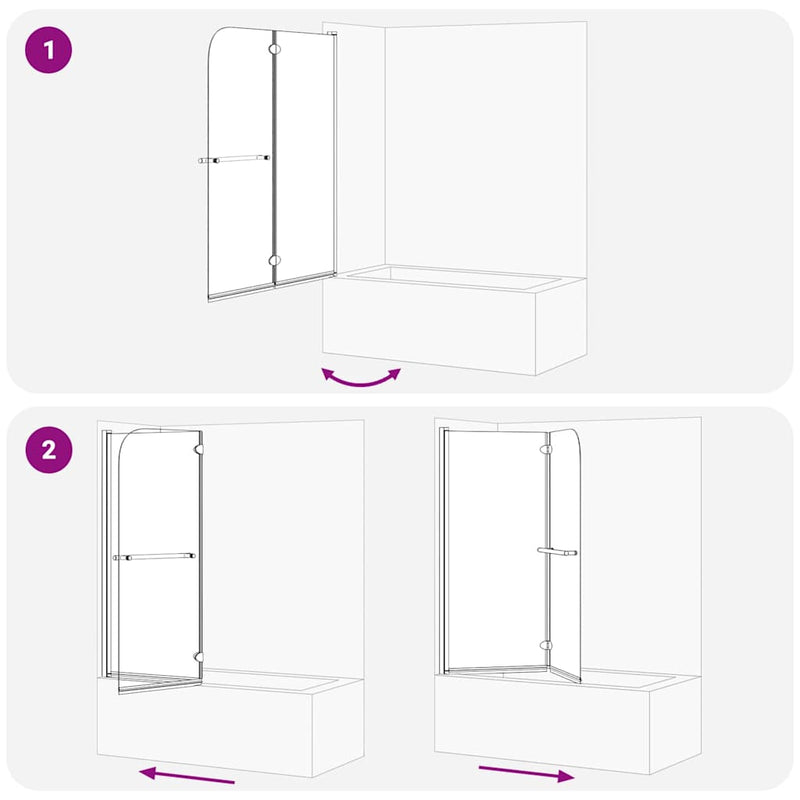 1

2