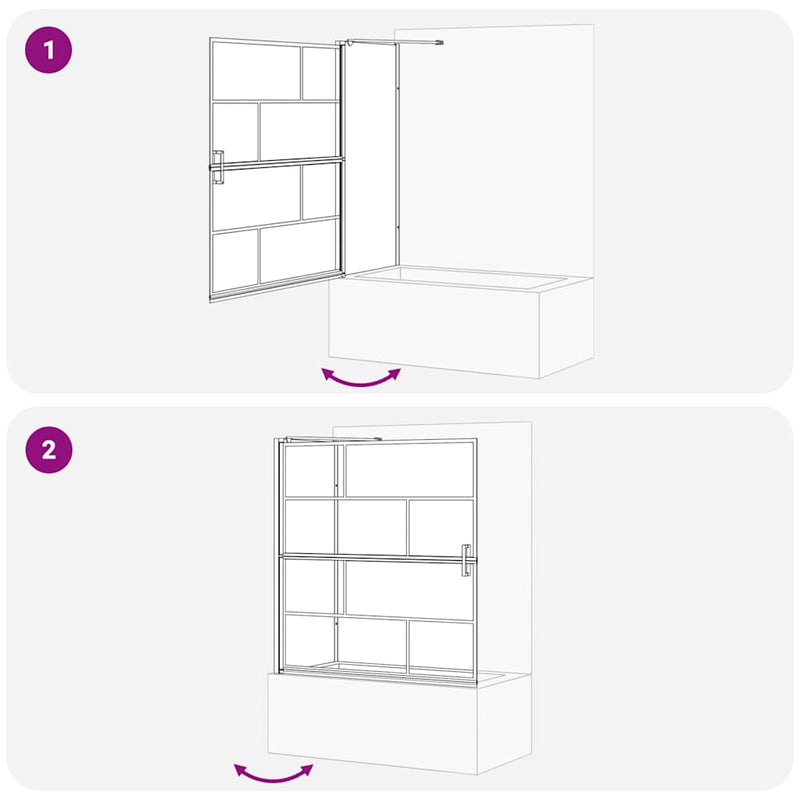 1

2