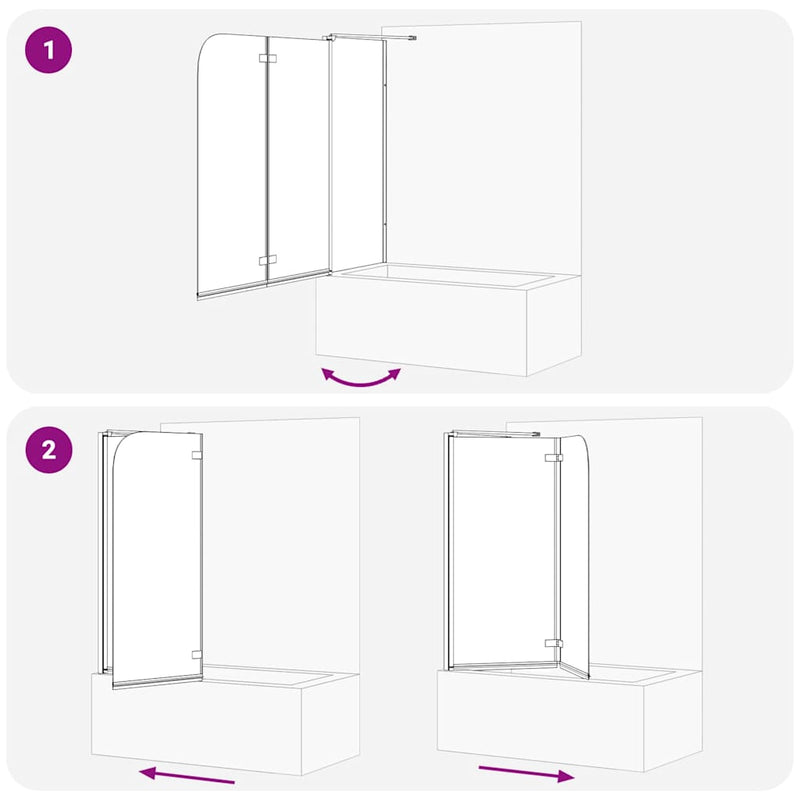 1

2