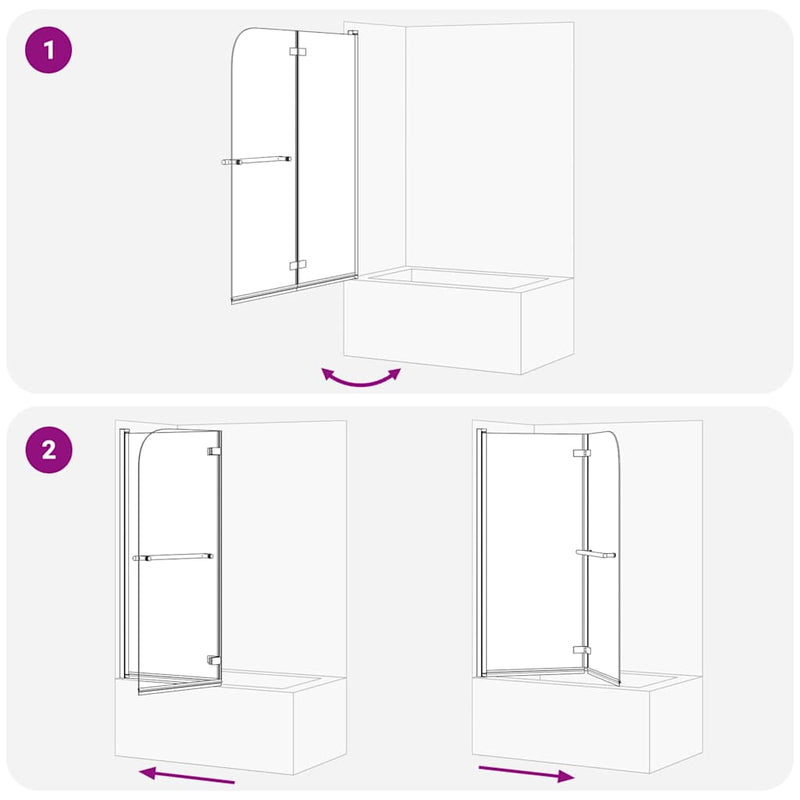 1

2