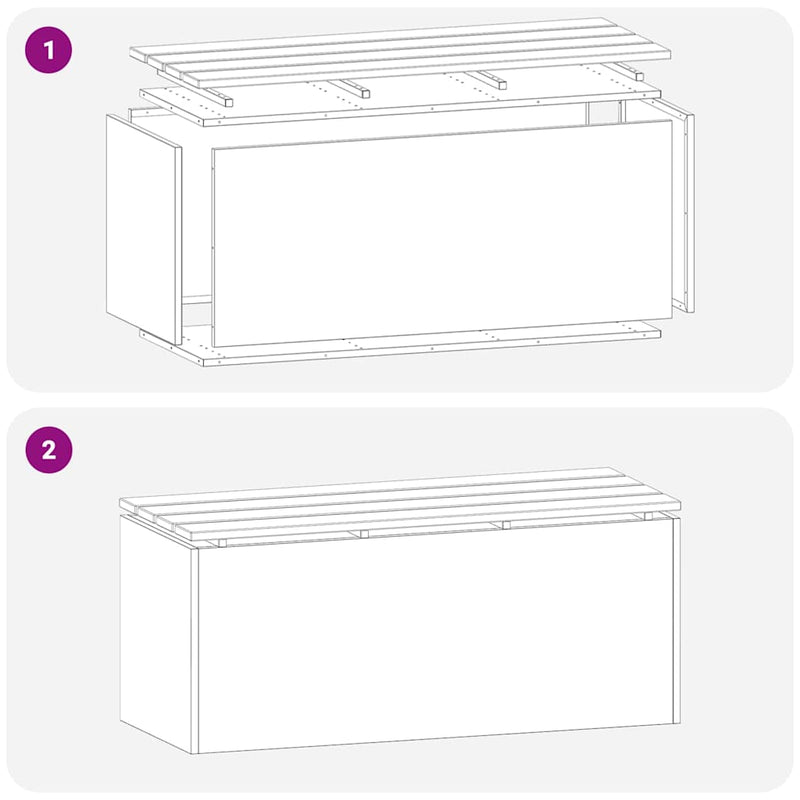 1

2