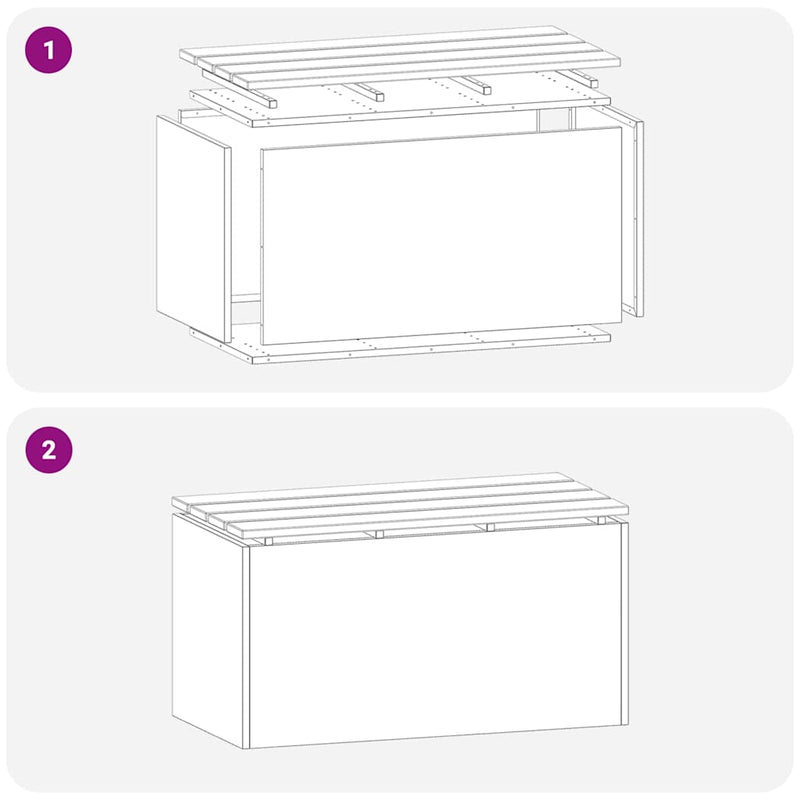 1

2