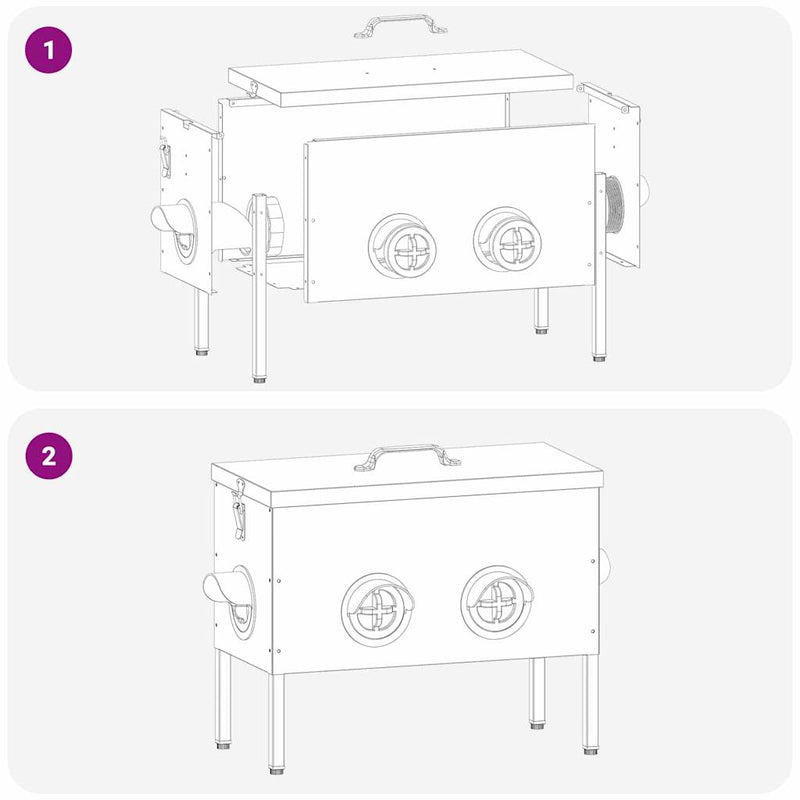 1

2