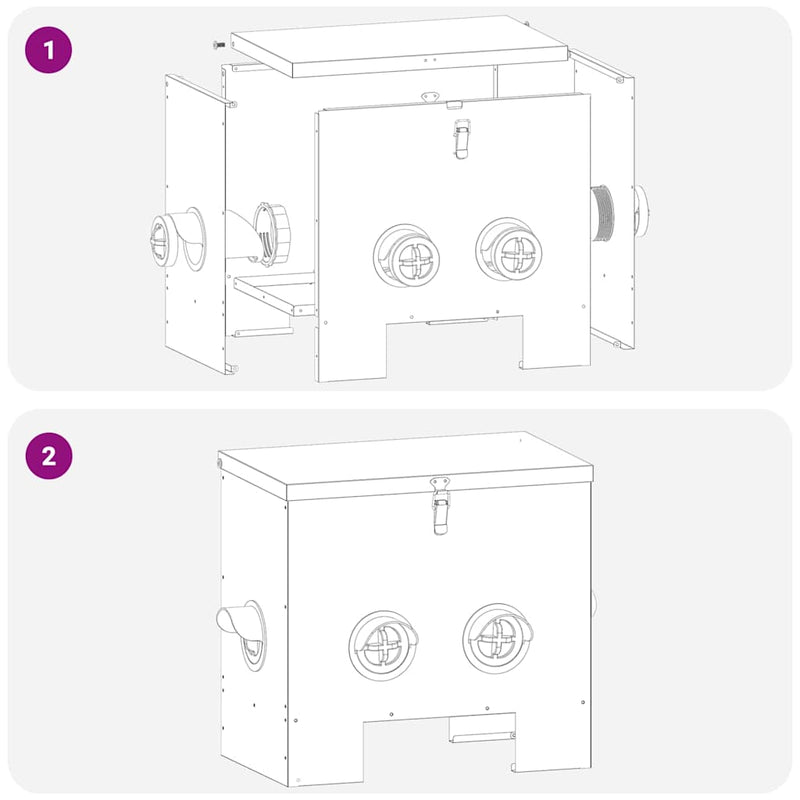 1

2