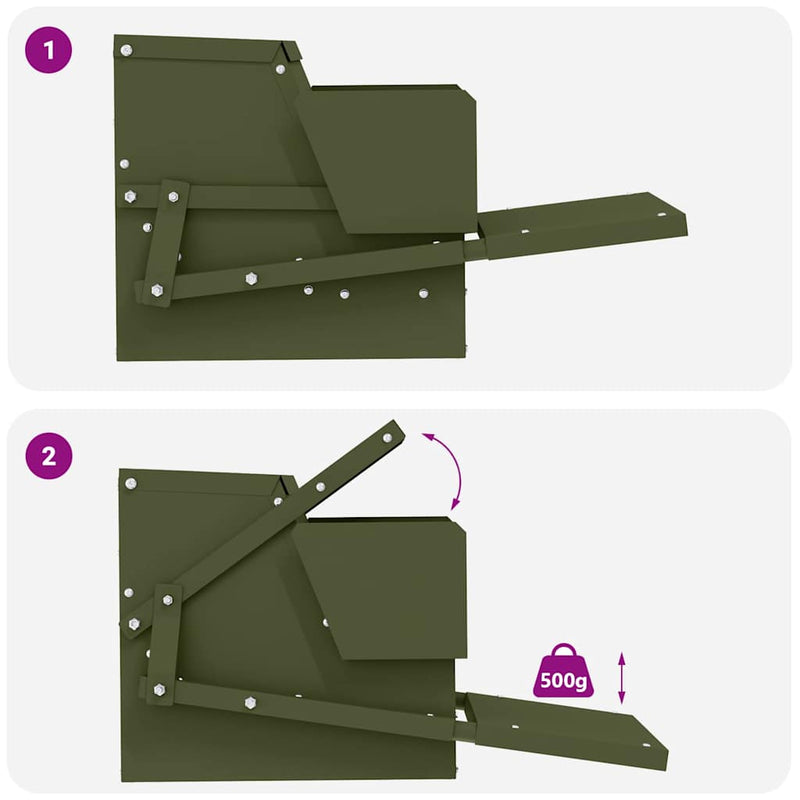 1

2

500g