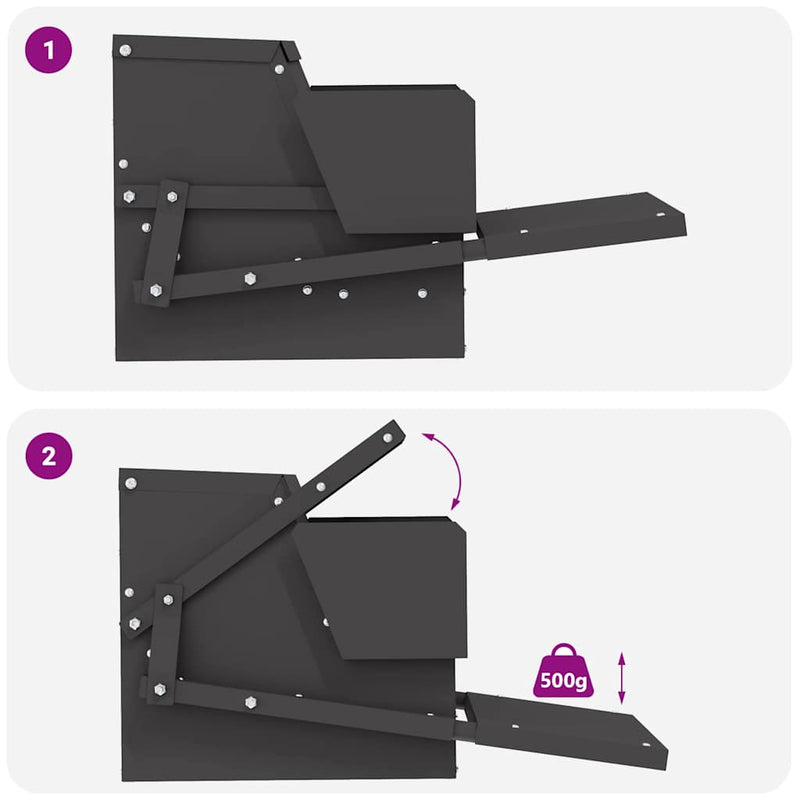 1

2

500g