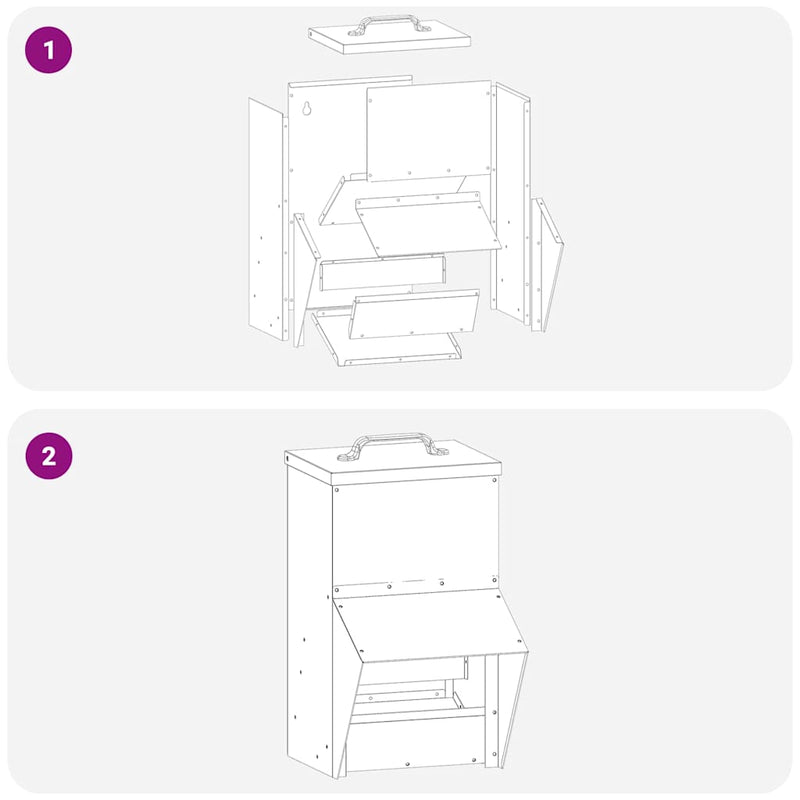 1

2