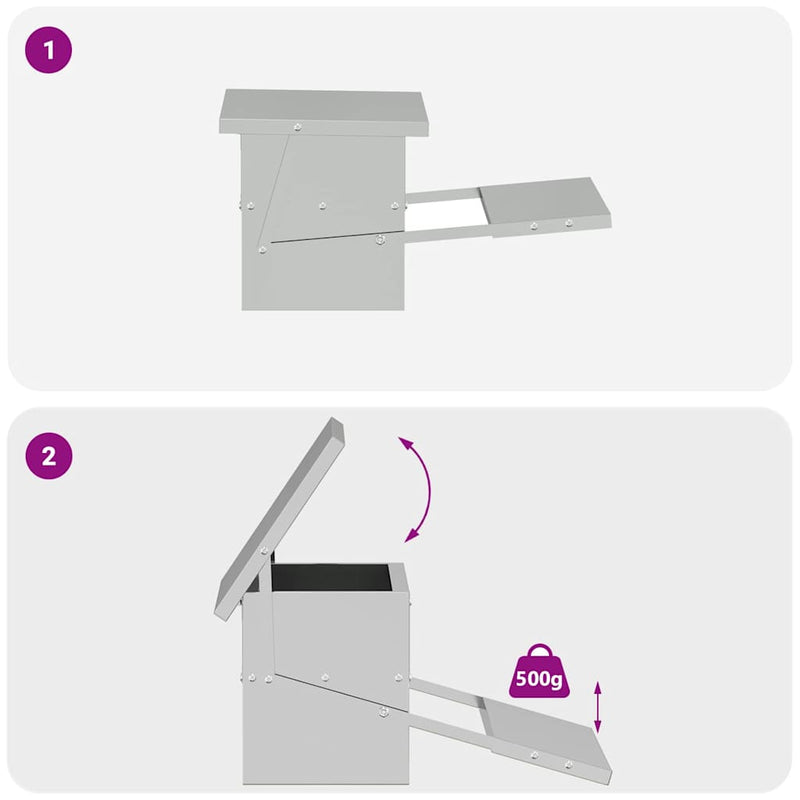 1

2

500g