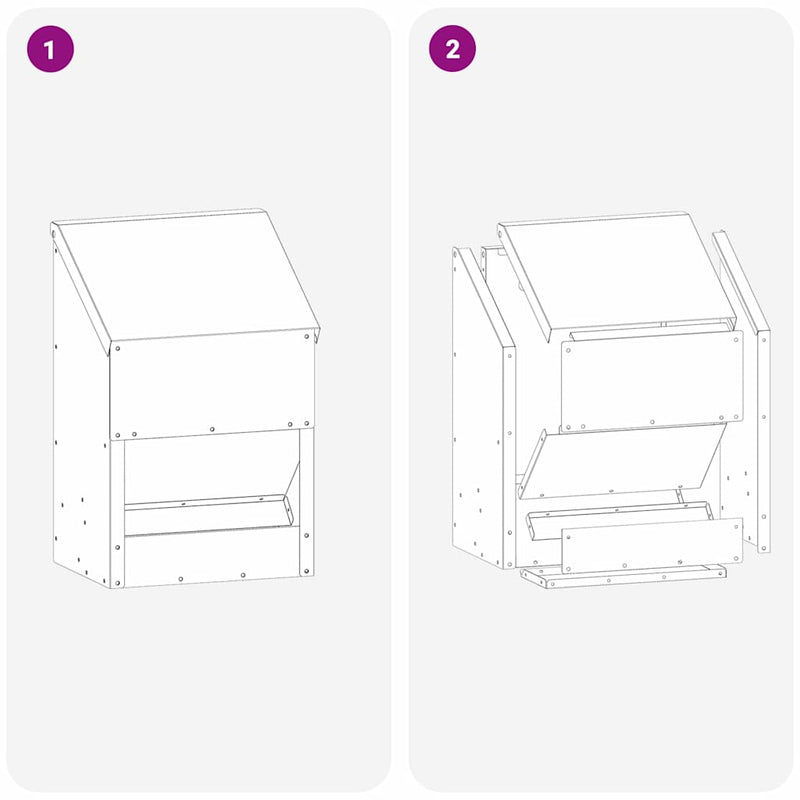 1

2