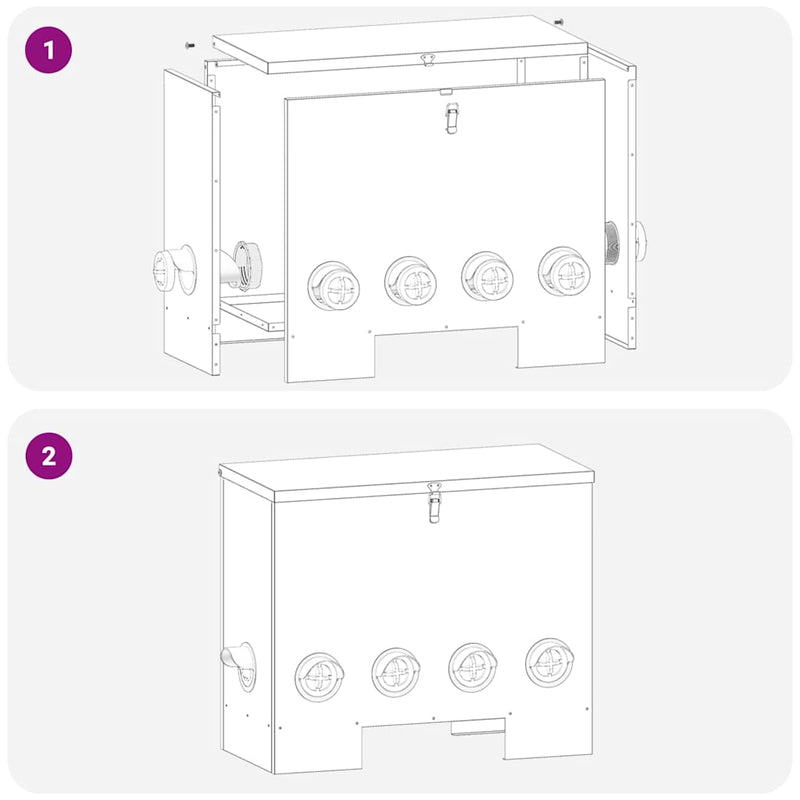 1

2