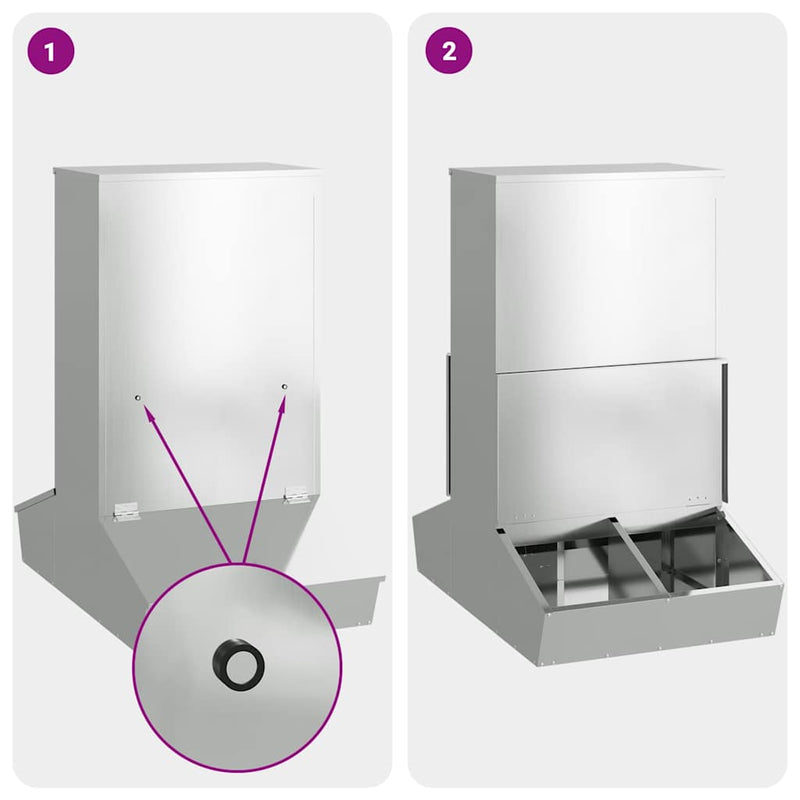 1

2