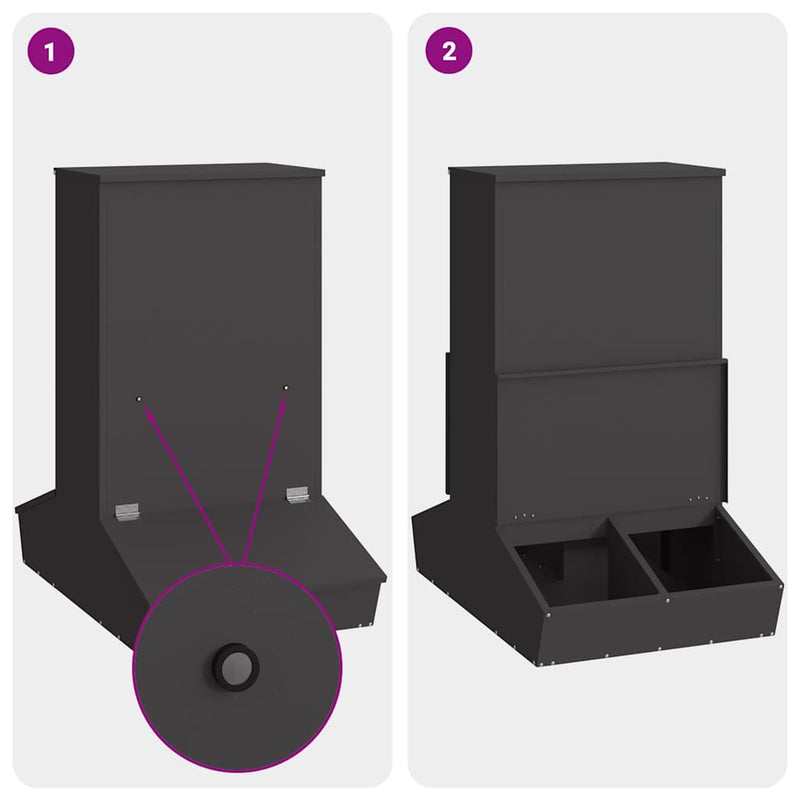 1

2