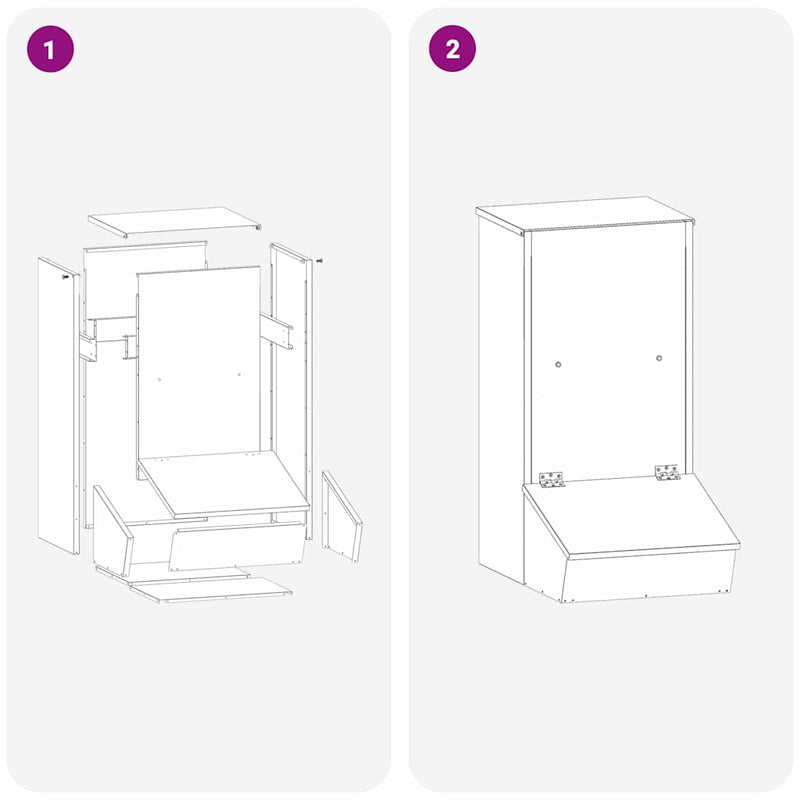 1

2