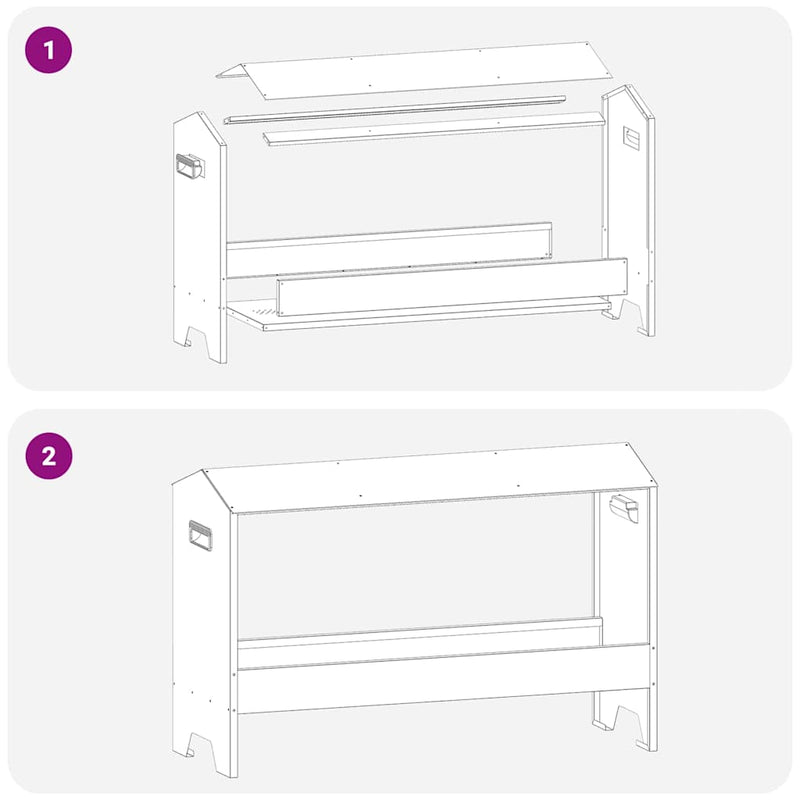 1

2