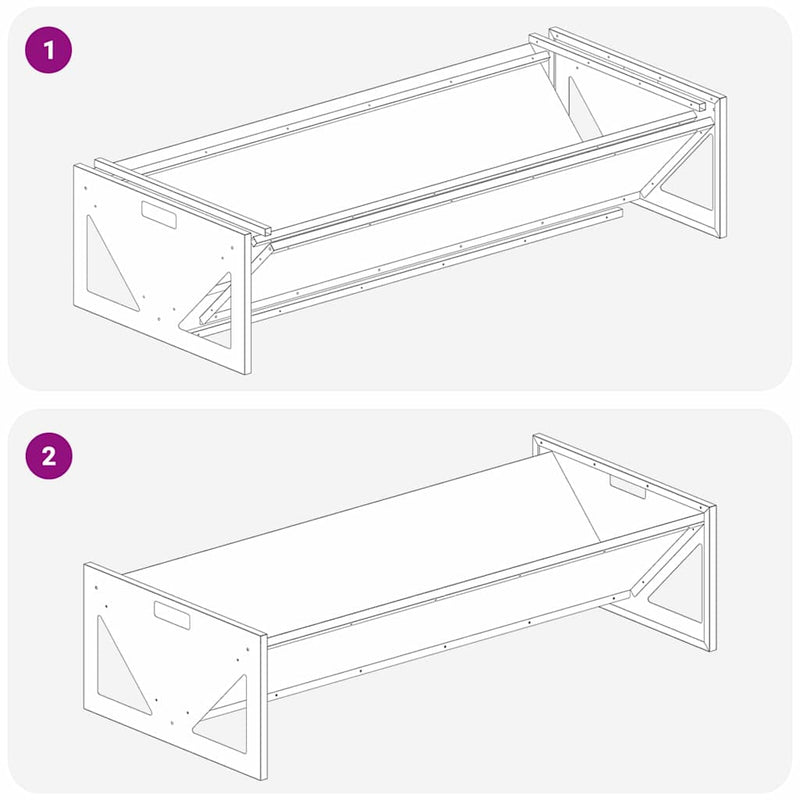 1

2