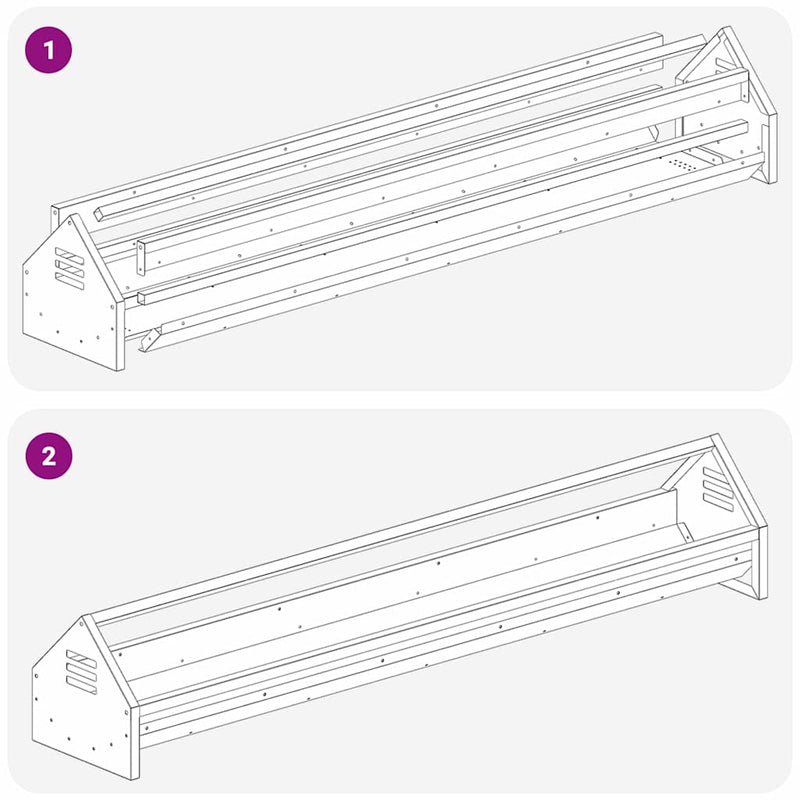 1

2