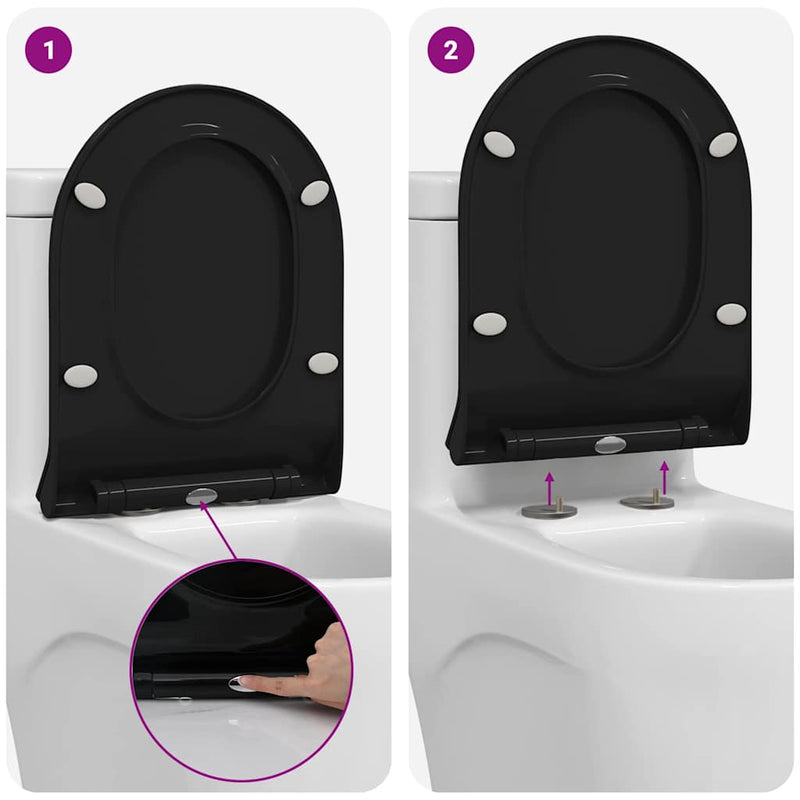 1

2