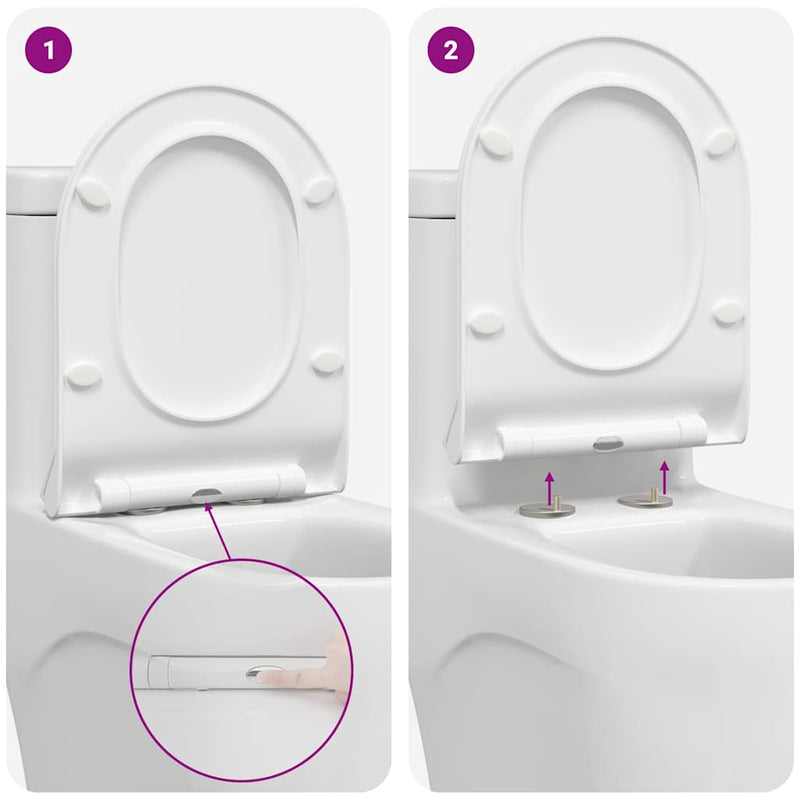 1

2