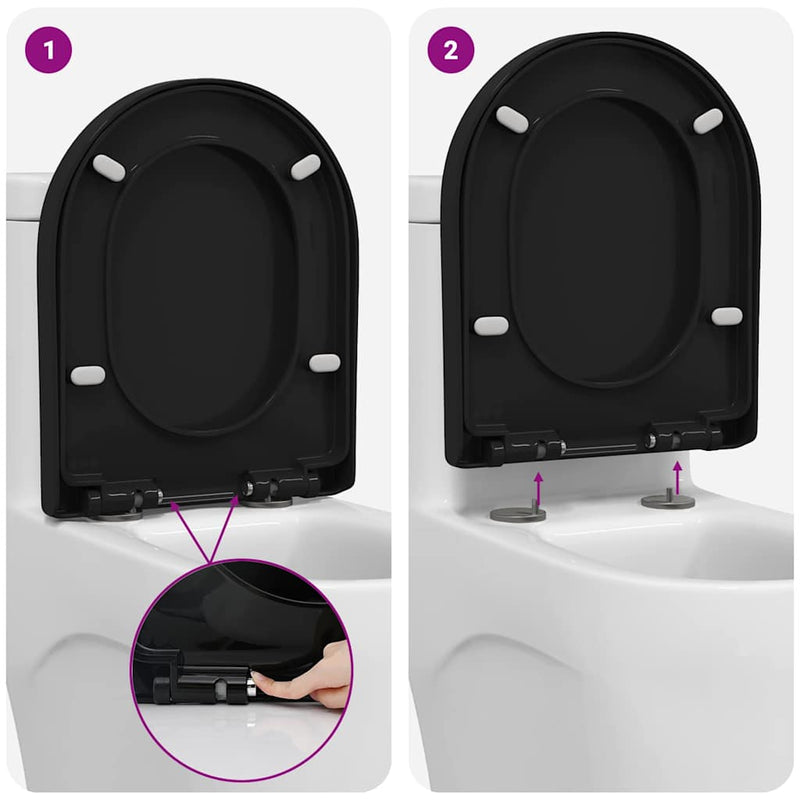 1

2