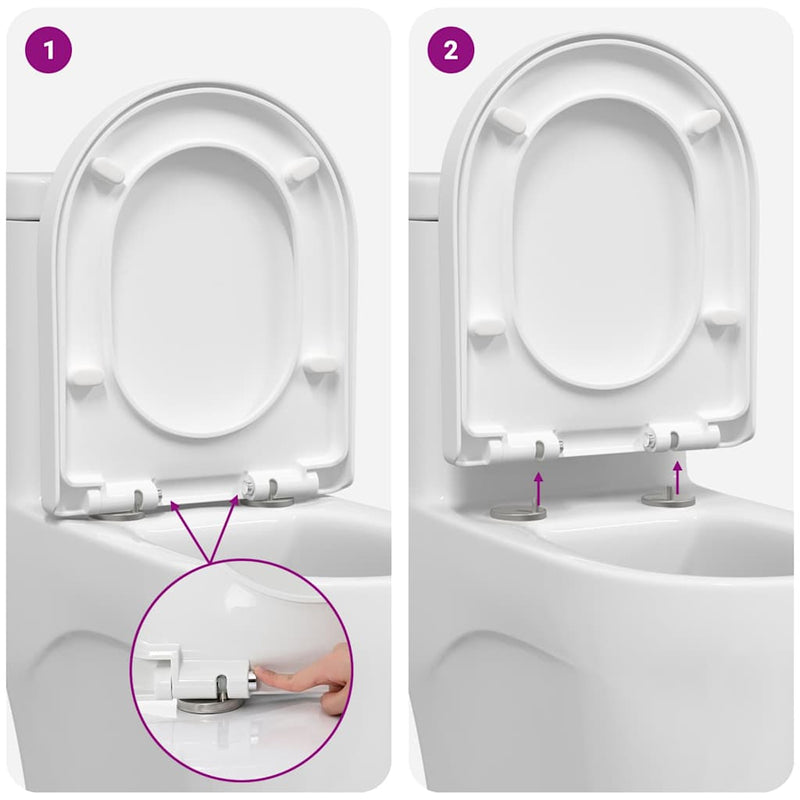 1

2