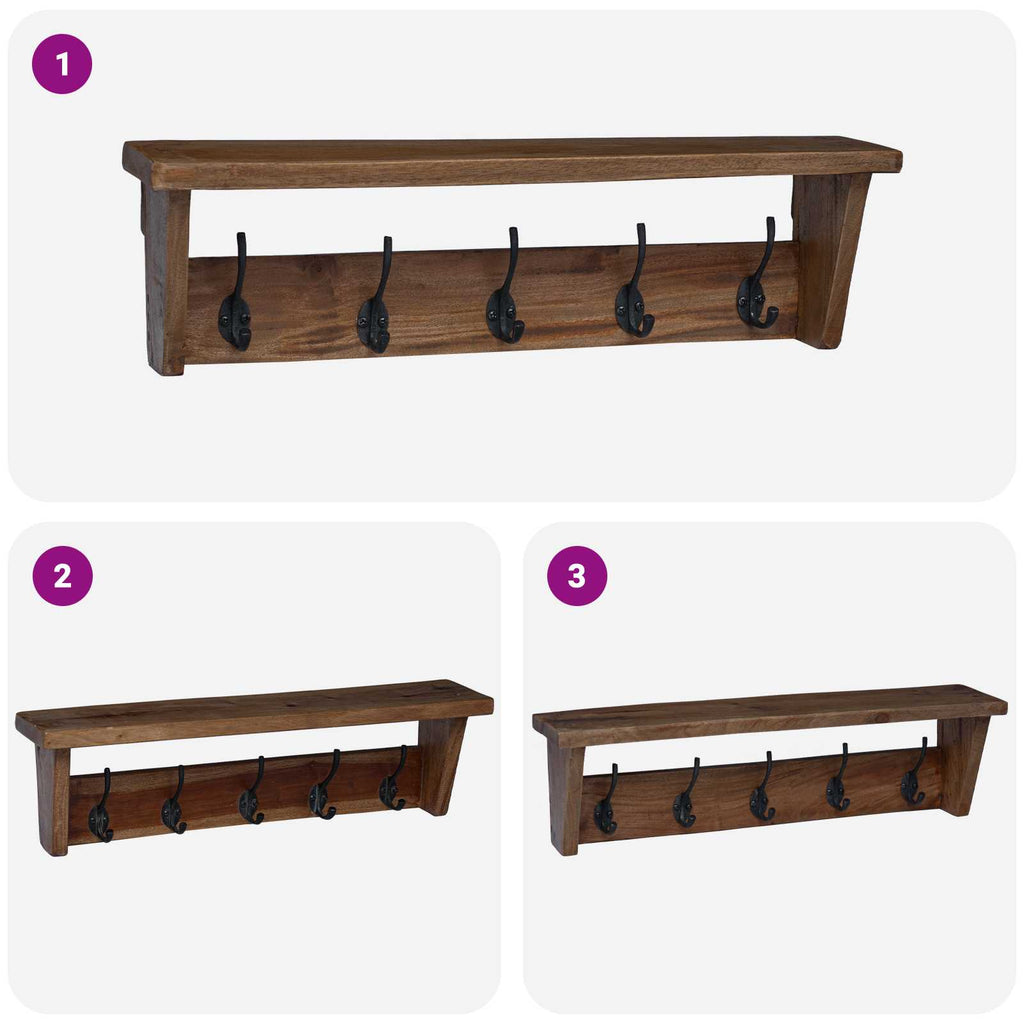 1

2

3