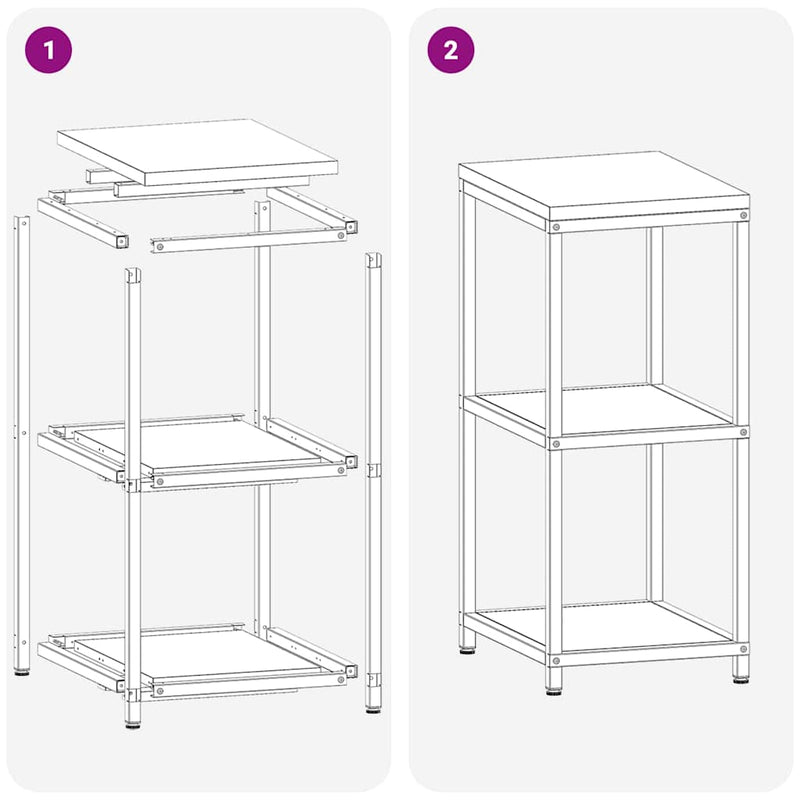 1

2