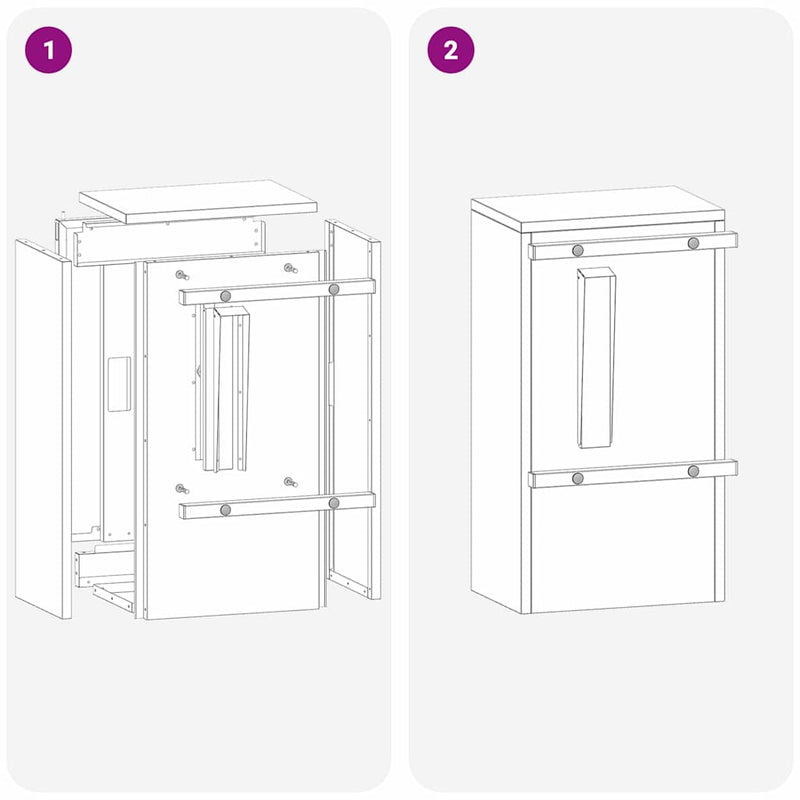 1

2