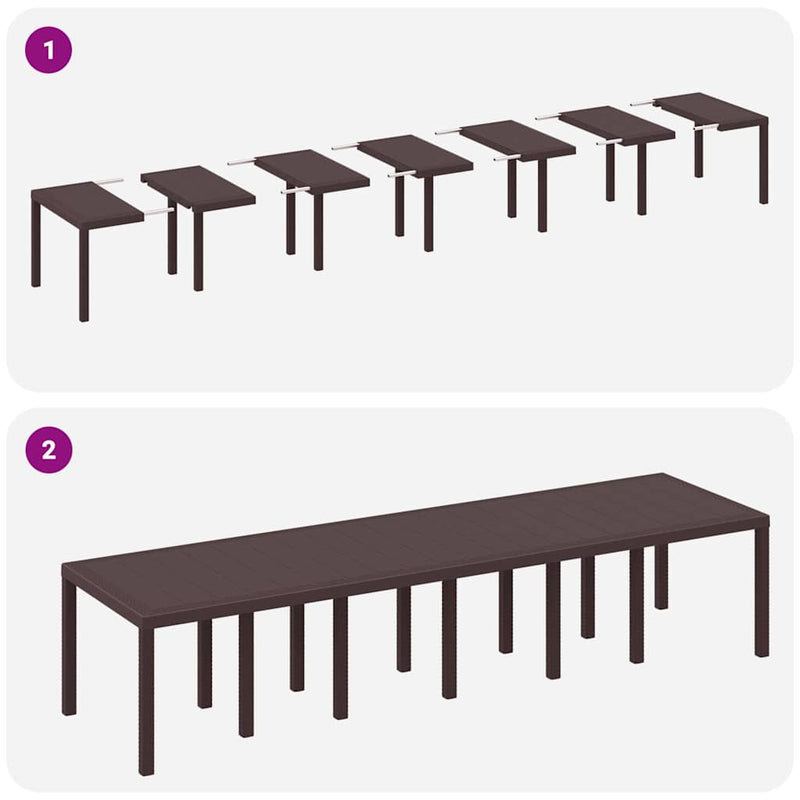 1

2