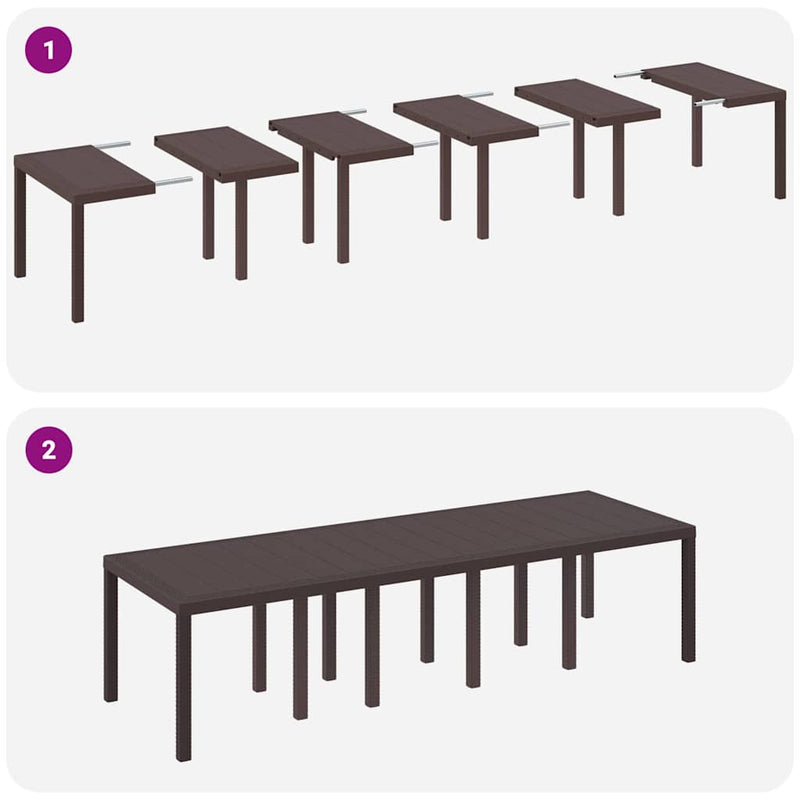 1

2