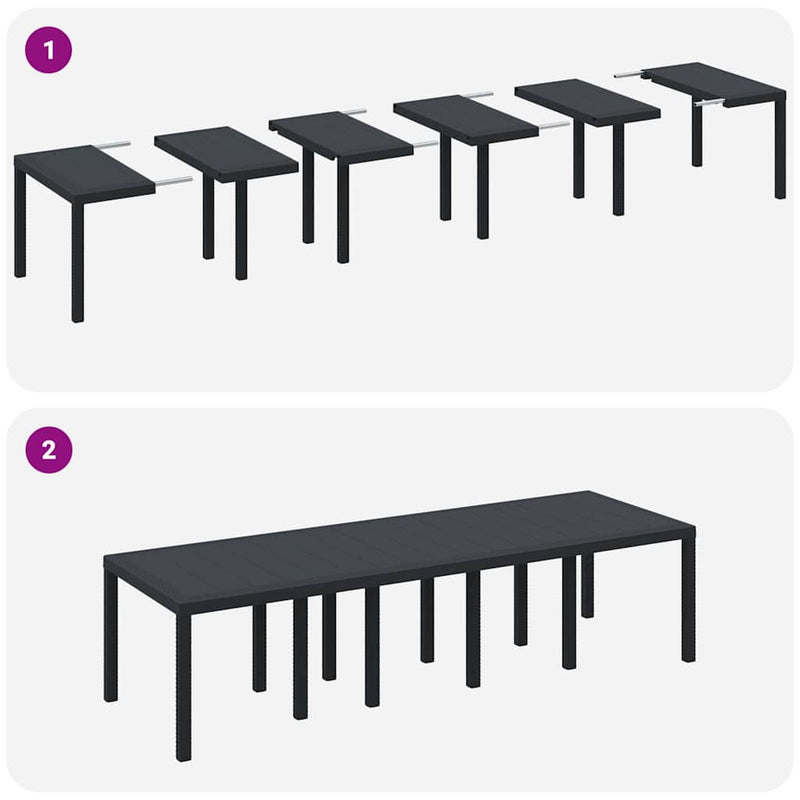 1

2