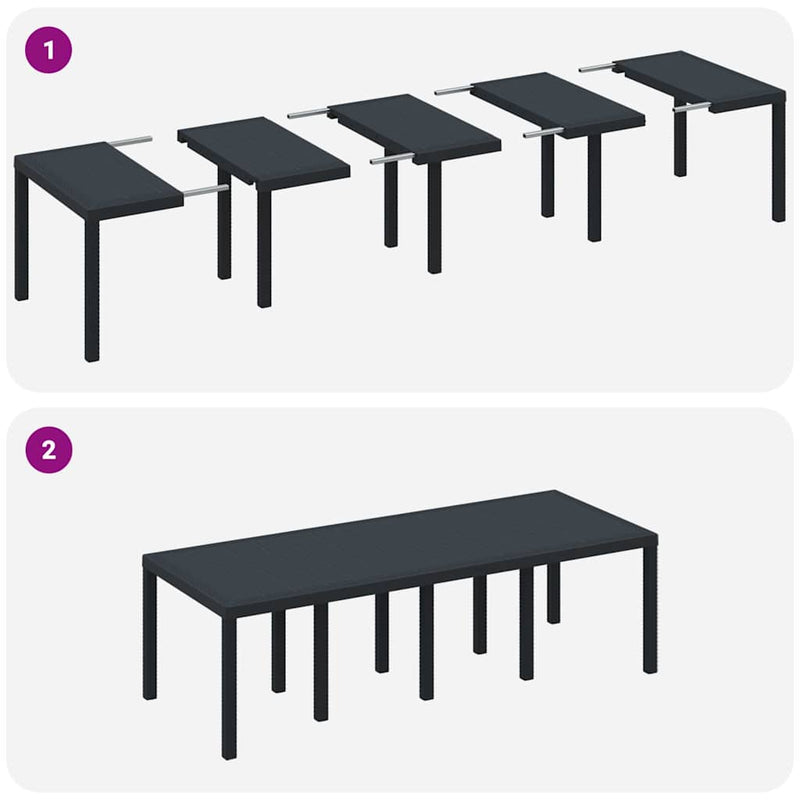 1

2