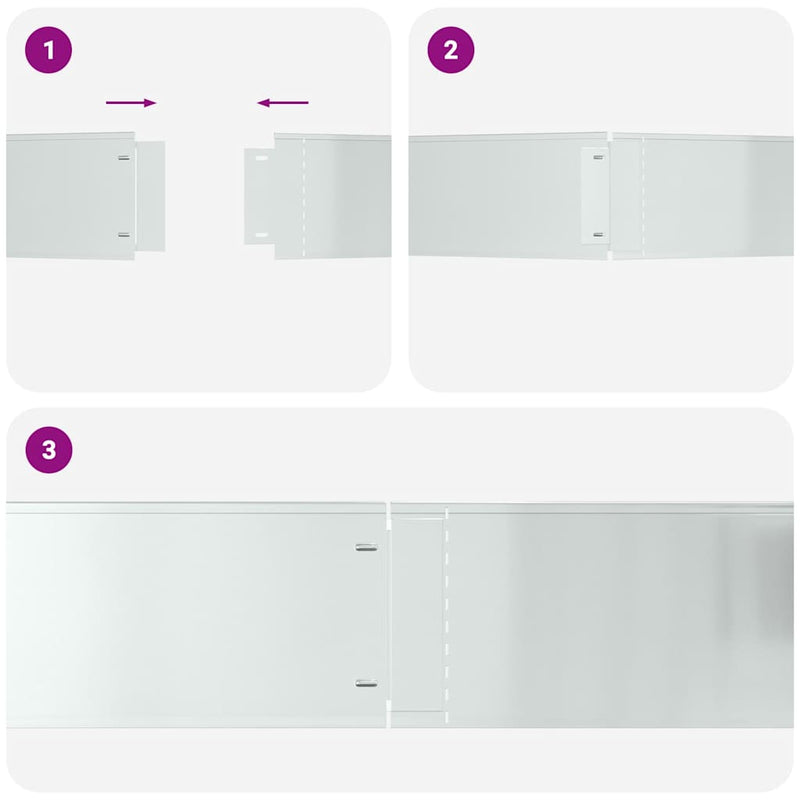 1

2

3