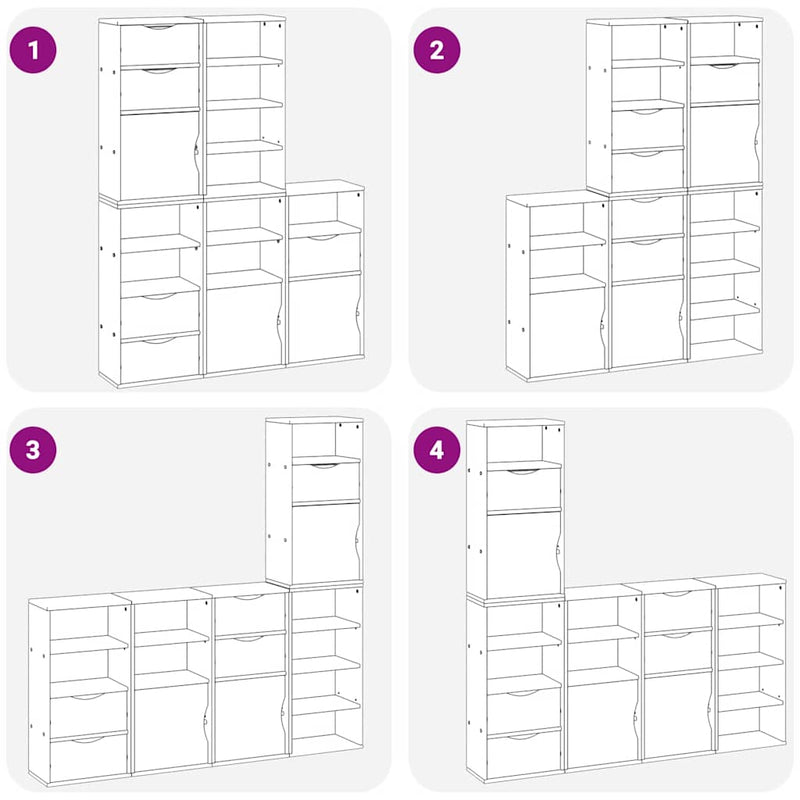 1

2

3

4