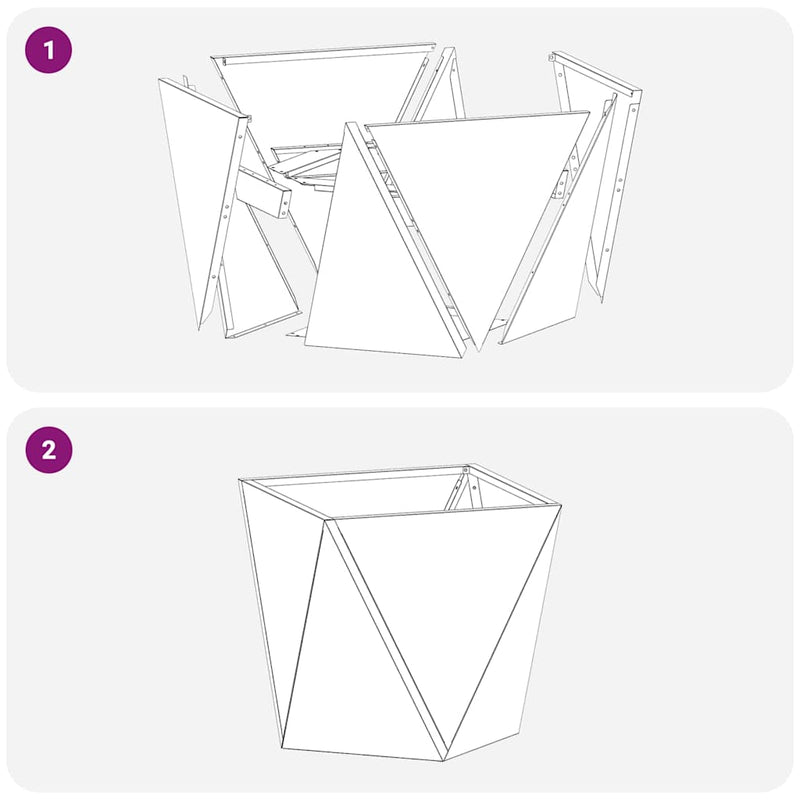 1

2