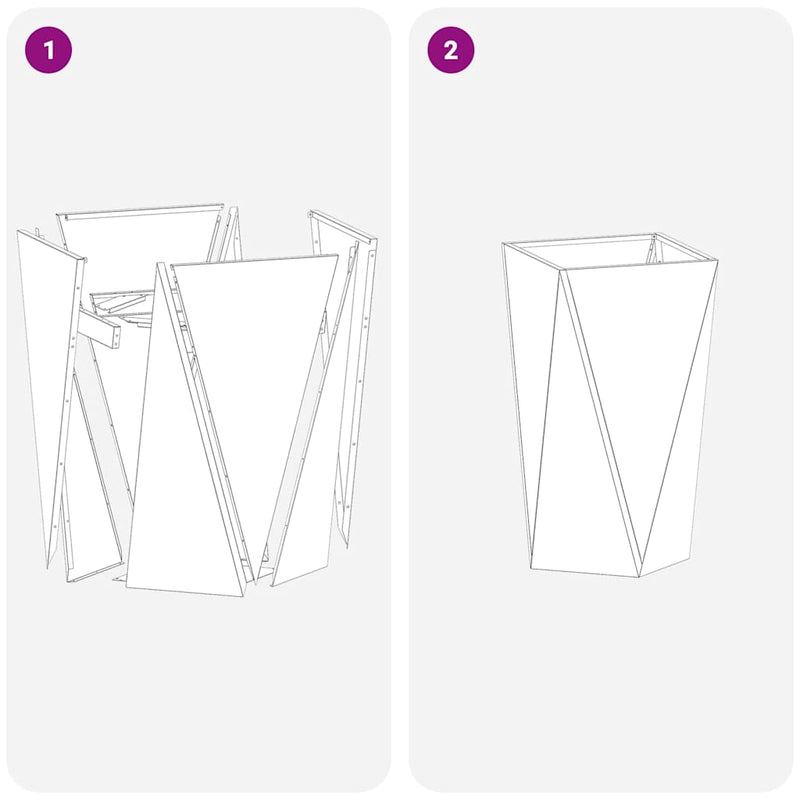 1

2